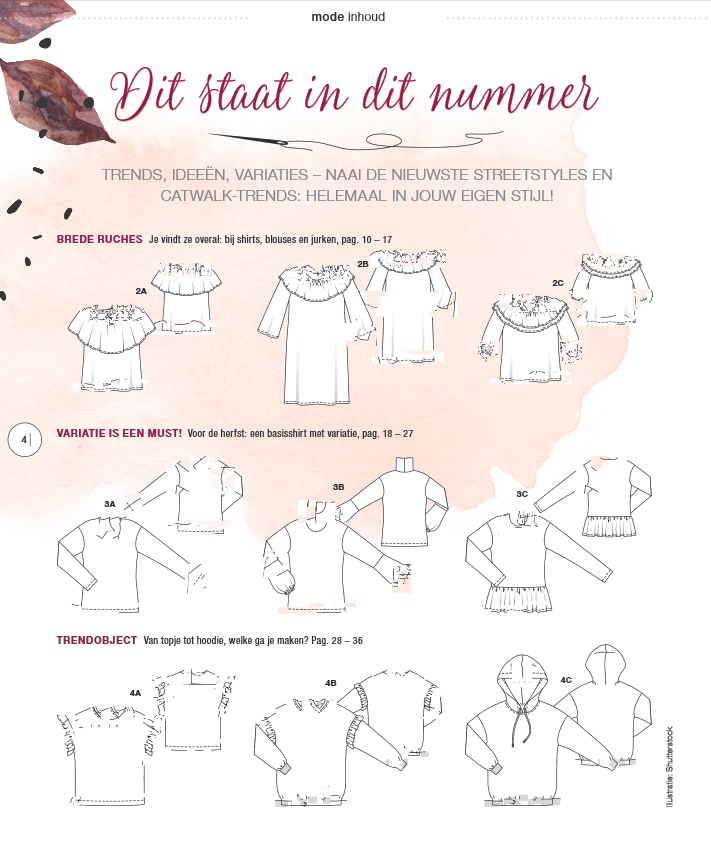 mode inhoud

Dit staat in dit nummer

TRENDS, IDEEËN, VARIATIES – NAAI DE NIEUWSTE STREETSTYLES EN CATWALK-TRENDS: HELEMAAL IN JOUW EIGEN STIJL!

BREDE RUCHES Je vindt ze overal: bij shirts, blouses en jurken, pag. 10 – 17

2A

2B

2C

4

VARIATIE IS EEN MUST! Voor de herfst: een basisshirt met variatie, pag. 18 – 27

3A

3B

3C

TRENDOBJECT Van topje tot hoodie, welke ga je maken? Pag. 28 – 36

4A

4B

4C

Illustratie: Shutterstock